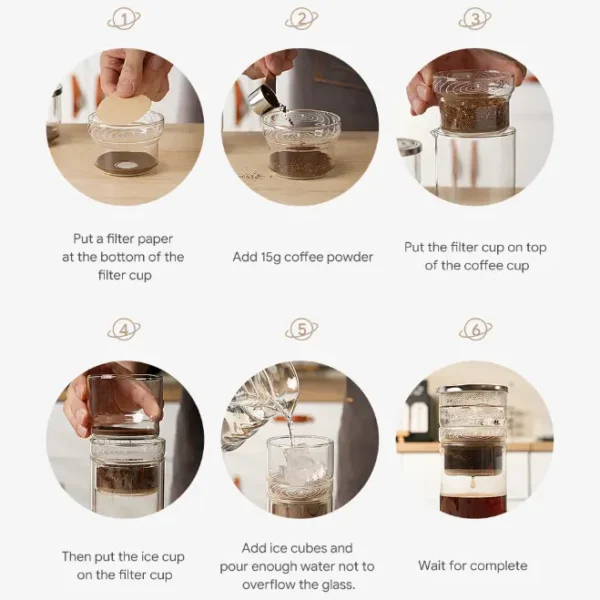 1

Put a filter paper at the bottom of the filter cup

2

Add 15g coffee powder

3

Put the filter cup on top of the coffee cup

4

Then put the ice cup on the filter cup

5

Add ice cubes and pour enough water not to overflow the glass.

6

Wait for complete